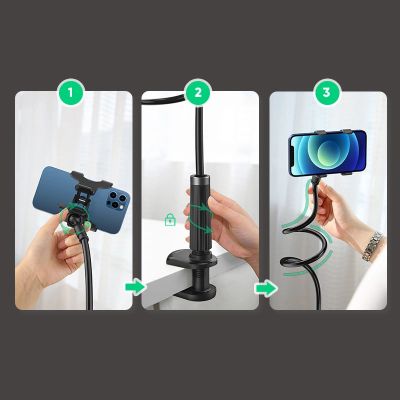 1

2

3