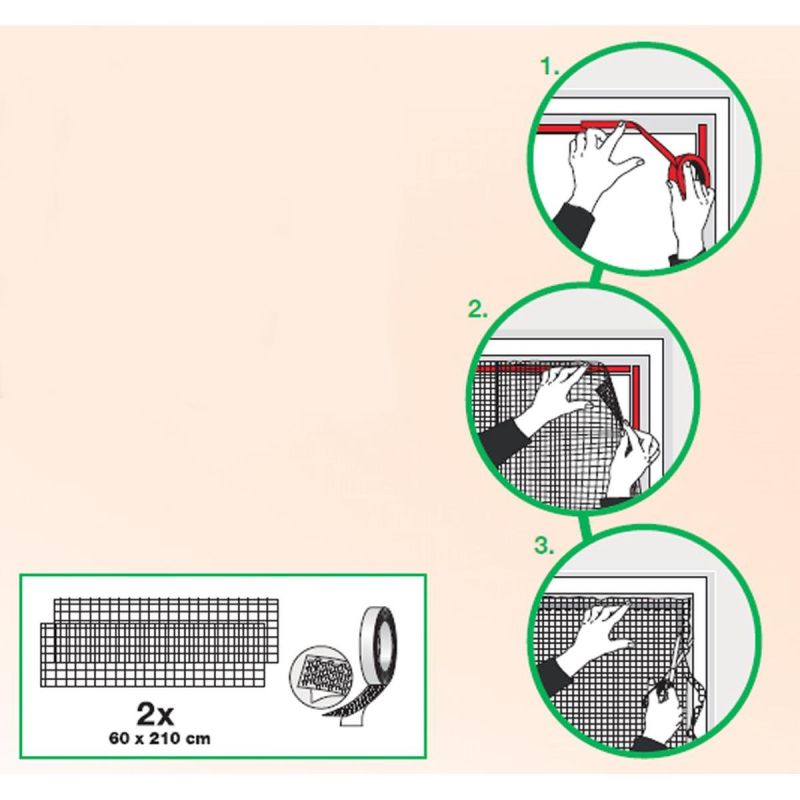 1.

2.

3.

2x
60 x 210 cm