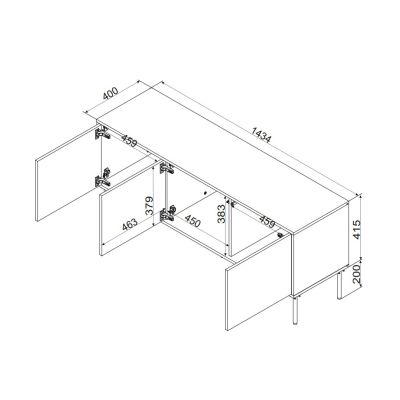 400
1434
459
379
463
450
383
459
415
200