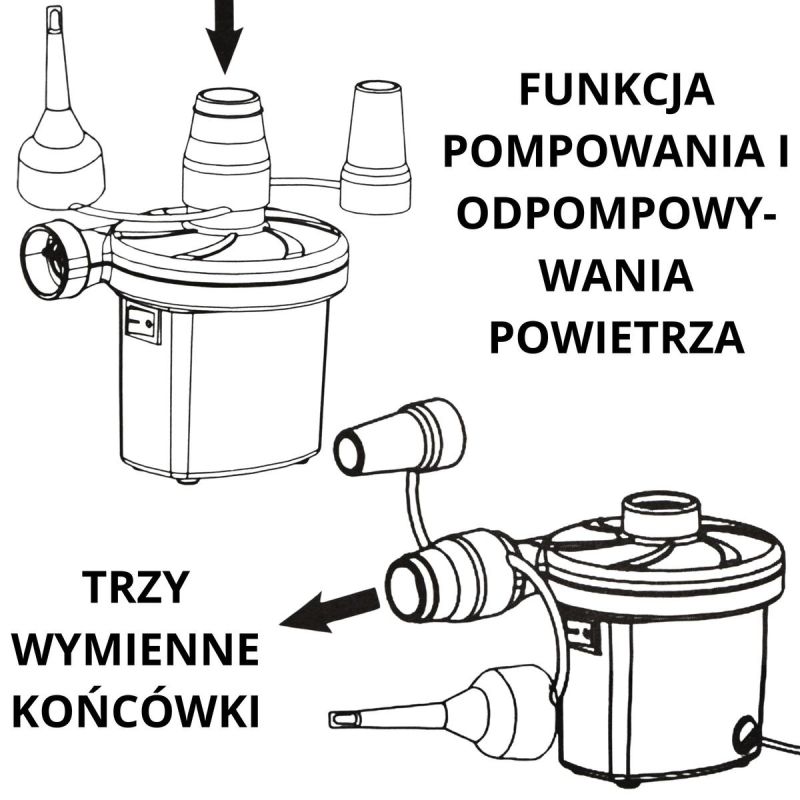 FUNKCJA POMPOWANIA I ODPOMPOWYWANIA POWIETRZA

TRZY WYMIENNE KOŃCÓWKI