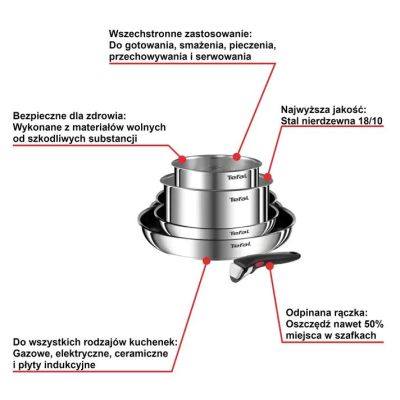 Wszechstronne zastosowanie:
Do gotowania, smażenia, pieczenia, przechowywania i serwowania

Bezpieczne dla zdrowia:
Wykonane z materiałów wolnych od szkodliwych substancji

Najwyższa jakość:
Stal nierdzewna 18/10

Tefal

Tefal

Tefal

Tefal

Odpinana rączka:
Oszczędź nawet 50% miejsca w szafkach

Do wszystkich rodzajów kuchenek:
Gazowe, elektryczne, ceramiczne i płyty indukcyjne