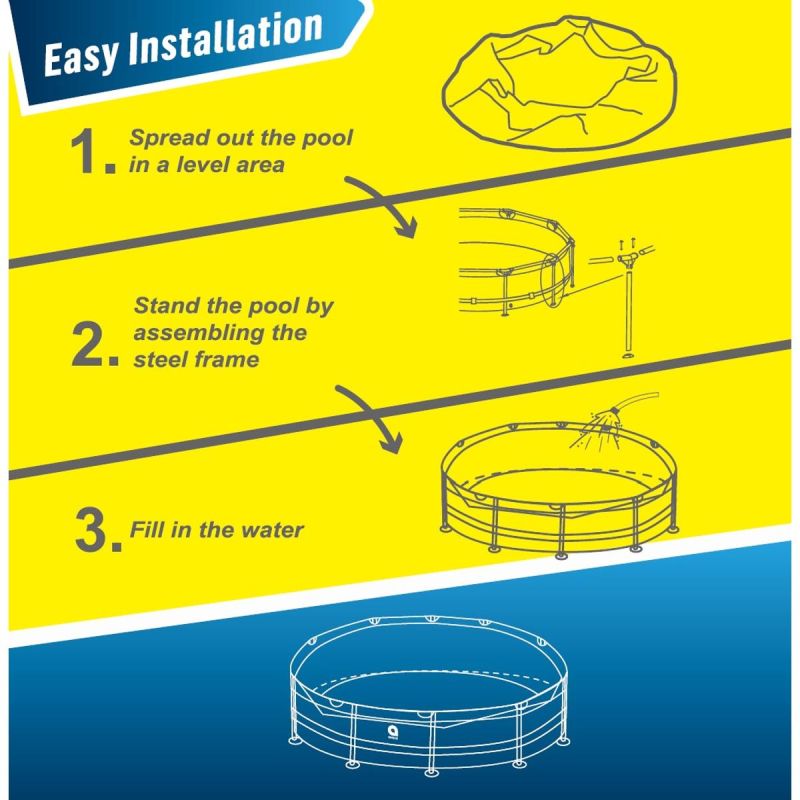 Easy Installation

1. Spread out the pool in a level area

2. Stand the pool by assembling the steel frame

3. Fill in the water