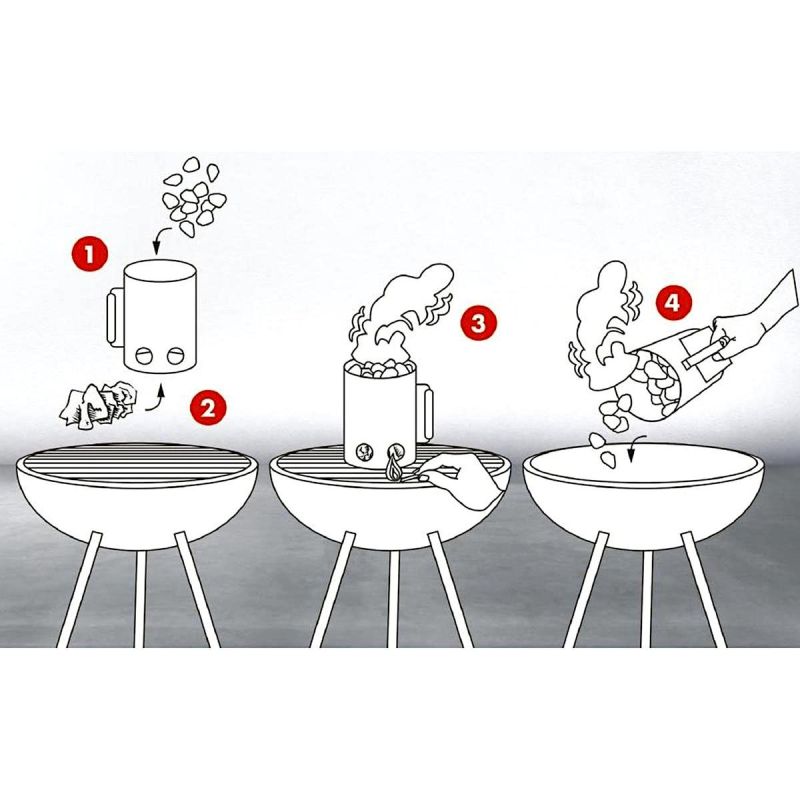 1

2

3

4