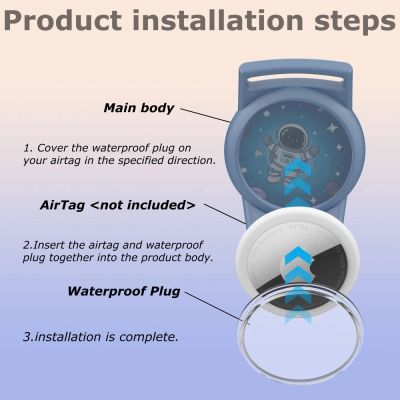 Product installation steps

Main body

1. Cover the waterproof plug on your airtag in the specified direction.

AirTag <not included>

2.Insert the airtag and waterproof plug together into the product body.

Waterproof Plug

3.installation is complete.