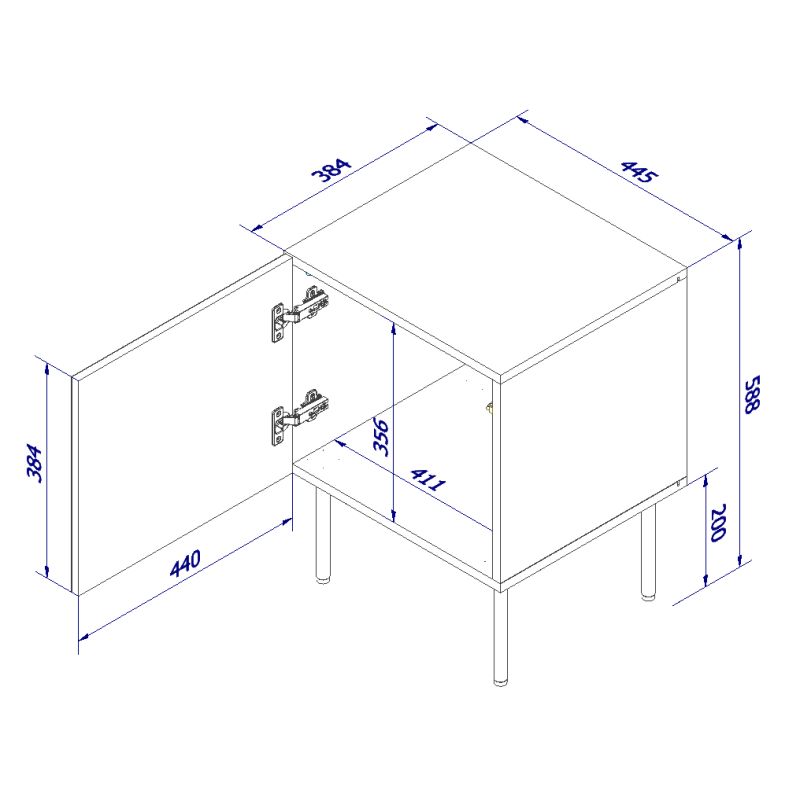 384
445
588
384
356
411
200
440