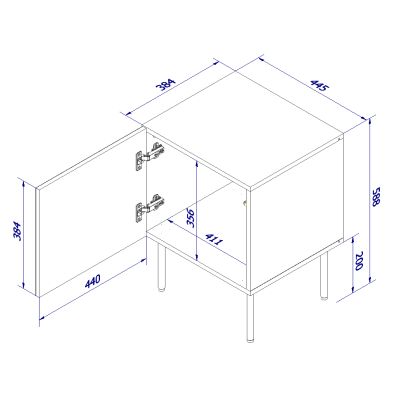 384
445
588
384
356
411
200
440