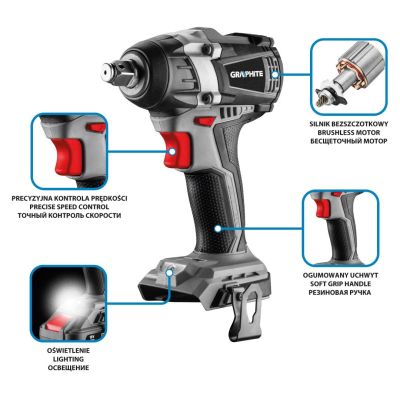 GRAPHITE

SILNIK BEZSZCZOTKOWY
BRUSHLESS MOTOR
БЕСЩЕТОЧНЫЙ МОТОР

PRECYZYJNA KONTROLA PRĘDKOŚCI
PRECISE SPEED CONTROL
ТОЧНЫЙ КОНТРОЛЬ СКОРОСТИ

OGUMOWANY UCHWYT
SOFT GRIP HANDLE
РЕЗИНОВАЯ РУЧКА

OŚWIETLENIE
LIGHTING
ОСВЕЩЕНИЕ