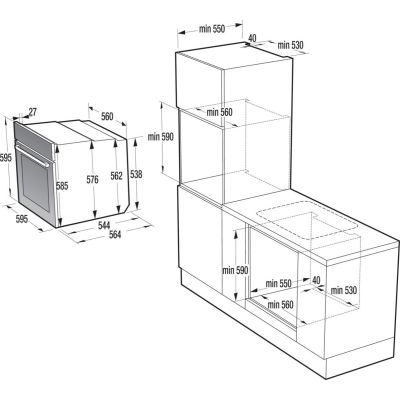 27
560
595
585
576
562
538
595
544
564
min 550
40
min 530
min 560
min 590
min 590
min 550
40
min 530
min 560