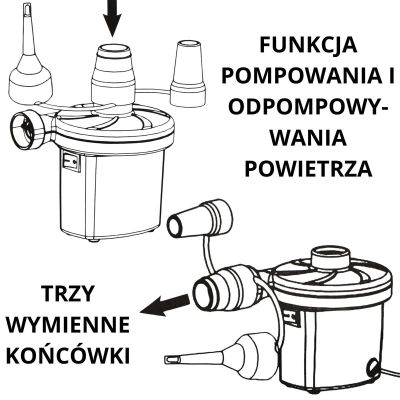 FUNKCJA POMPOWANIA I ODPOMPOWYWANIA POWIETRZA

TRZY WYMIENNE KOŃCÓWKI